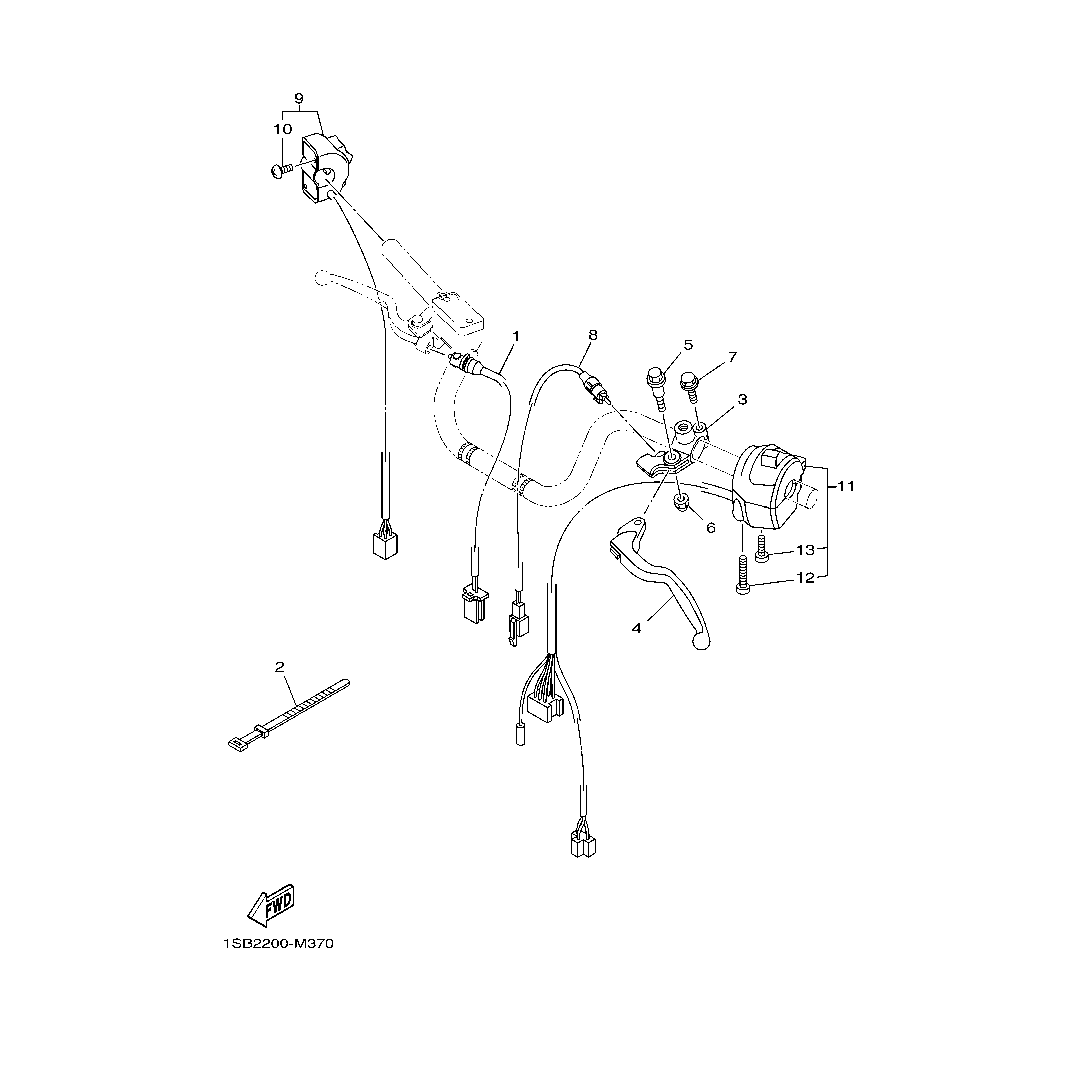 9
10
1
8
5
7
3
11
6
13
12
4
2
FWD
1SB2200-M370